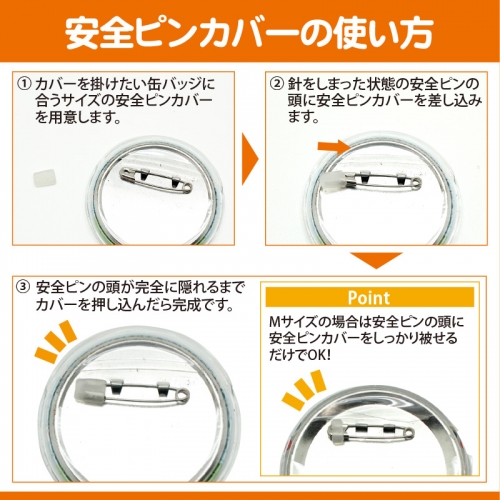 安全ピンカバーの使い方

① カバーを掛けたい缶バッジに合うサイズの安全ピンカバーを用意します。

② 針をしまった状態の安全ピンの頭に安全ピンカバーを差し込みます。

③ 安全ピンの頭が完全に隠れるまでカバーを押し込んだら完成です。

Point

Mサイズの場合は安全ピンの頭に安全ピンカバーをしっかり被せるだけでOK!