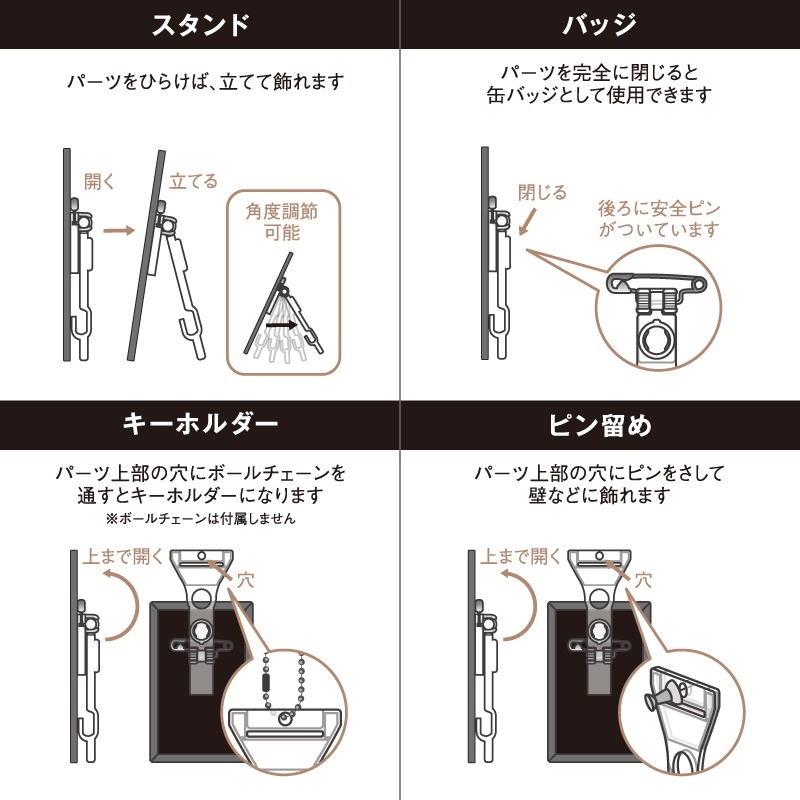 スタンド

パーツをひらけば、立てて飾れます

開く

立てる

角度調節可能

バッジ

パーツを完全に閉じると缶バッジとして使用できます

閉じる

後ろに安全ピンがついています

キーホルダー

パーツ上部の穴にボールチェーンを通すとキーホルダーになります

※ボールチェーンは付属しません

上まで開く

穴

ピン留め

パーツ上部の穴にピンをさして壁などに飾れます

上まで開く

穴