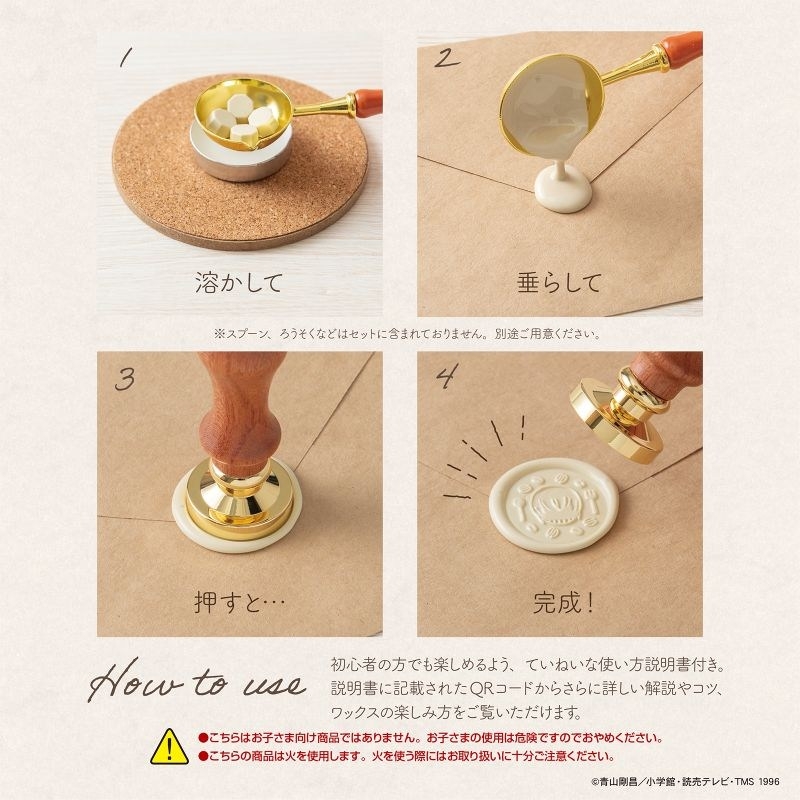 1

溶かして

2

垂らして

※スプーン、ろうそくなどはセットに含まれておりません。別途ご用意ください。

3

押すと…

4

完成！

How to use

初心者の方でも楽しめるよう、ていねいな使い方説明書付き。説明書に記載されたQRコードからさらに詳しい解説やコツ、ワックスの楽しみ方をご覧いただけます。

●こちらはお子さま向け商品ではありません。お子さまの使用は危険ですのでおやめください。
●こちらの商品は火を使用します。火を使う際にはお取り扱いに十分ご注意ください。

©青山剛昌／小学館・読売テレビ・TMS 1996